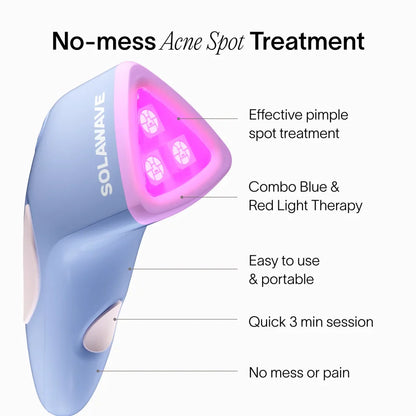 No-mess Acne Spot Treatment

SOLAWAVE

Effective pimple spot treatment

Combo Blue & Red Light Therapy

Easy to use & portable

Quick 3 min session

No mess or pain