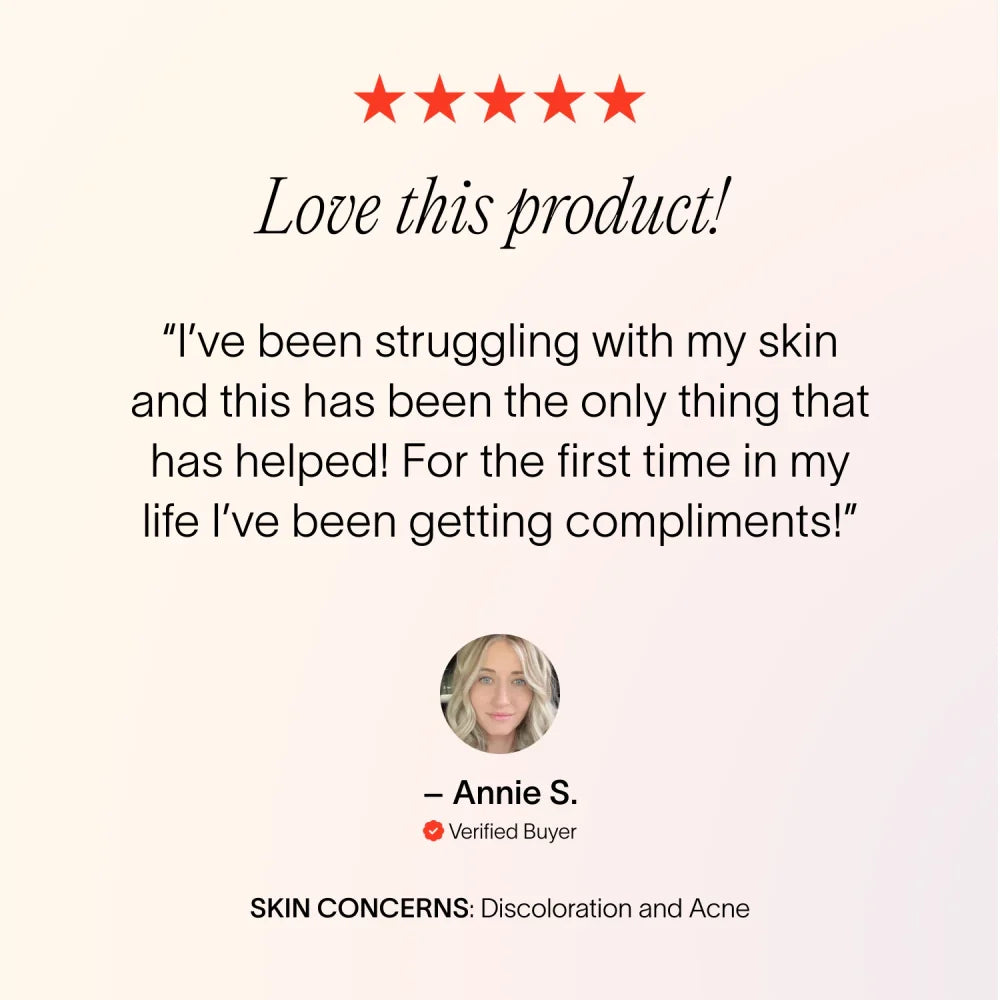 ★★★★★

Love this product!

“I’ve been struggling with my skin and this has been the only thing that has helped! For the first time in my life I’ve been getting compliments!”

– Annie S.

Verified Buyer

SKIN CONCERNS: Discoloration and Acne