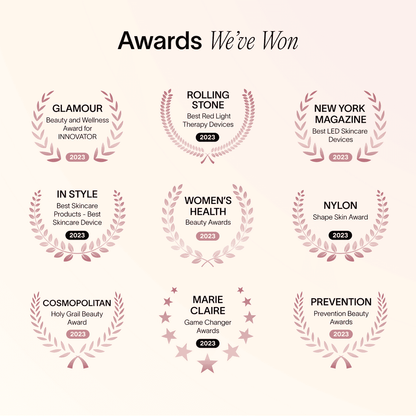 Awards We've Won

GLAMOUR
Beauty and Wellness Award for INNOVATOR
2023

ROLLING STONE
Best Red Light Therapy Devices
2023

NEW YORK MAGAZINE
Best LED Skincare Devices
2023

IN STYLE
Best Skincare Products - Best Skincare Device
2023

WOMEN'S HEALTH
Beauty Awards
2023

NYLON
Shape Skin Award
2023

COSMOPOLITAN
Holy Grail Beauty Award
2023

MARIE CLAIRE
Game Changer Awards
2023

PREVENTION
Prevention Beauty Awards
2023